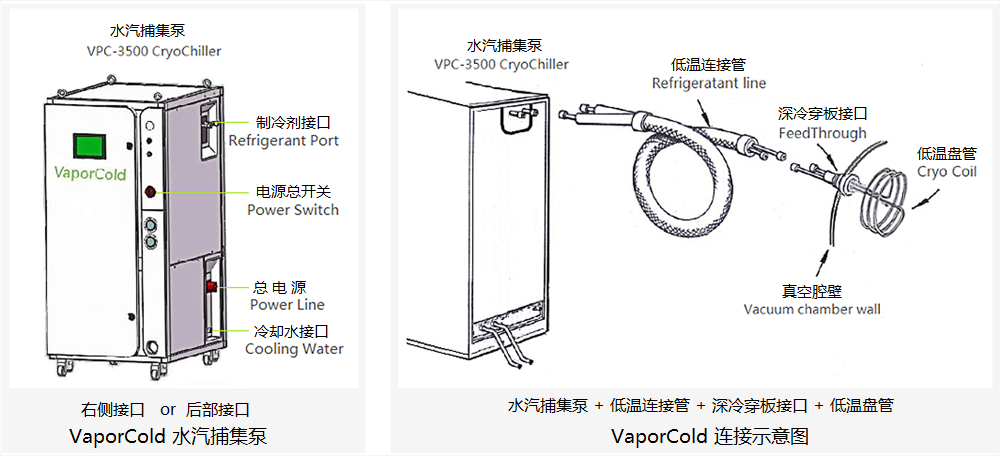 水汽捕集泵
VPC-3500 CryoChiller

VaporCold

制冷剂接口
Refrigerant Port

电源总开关
Power Switch

总 电 源
Power Line

冷却水接口
Cooling Water

右侧接口 or 后部接口
VaporCold 水汽捕集泵

水汽捕集泵
VPC-3500 CryoChiller

低温连接管
Refrigeratant line

深冷穿板接口
FeedThrough

低温盘管
Cryo Coil

真空腔壁
Vacuum chamber wall

水汽捕集泵 + 低温连接管 + 深冷穿板接口 + 低温盘管
VaporCold 连接示意图