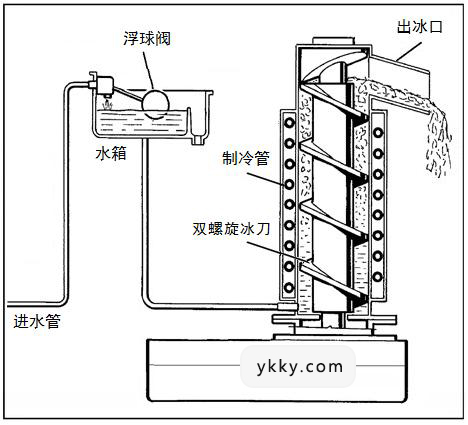 浮球阀

出冰口

水箱

制冷管

双螺旋冰刀

进水管

ykky.com